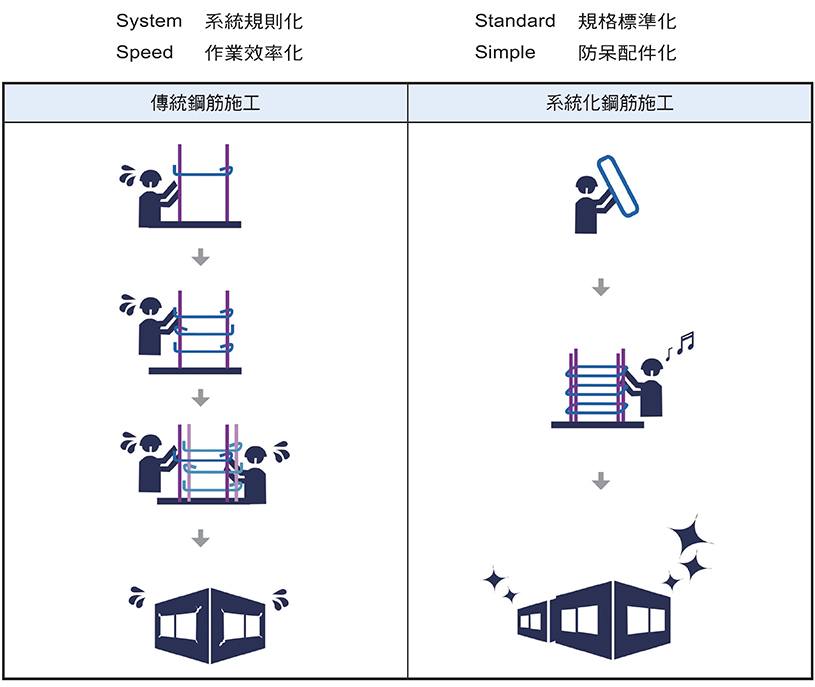 System 系統規則化

Speed 作業效率化

Standard 規格標準化

Simple 防呆配件化

| 傳統鋼筋施工 | 系統化鋼筋施工 |
|---|---|
| | |